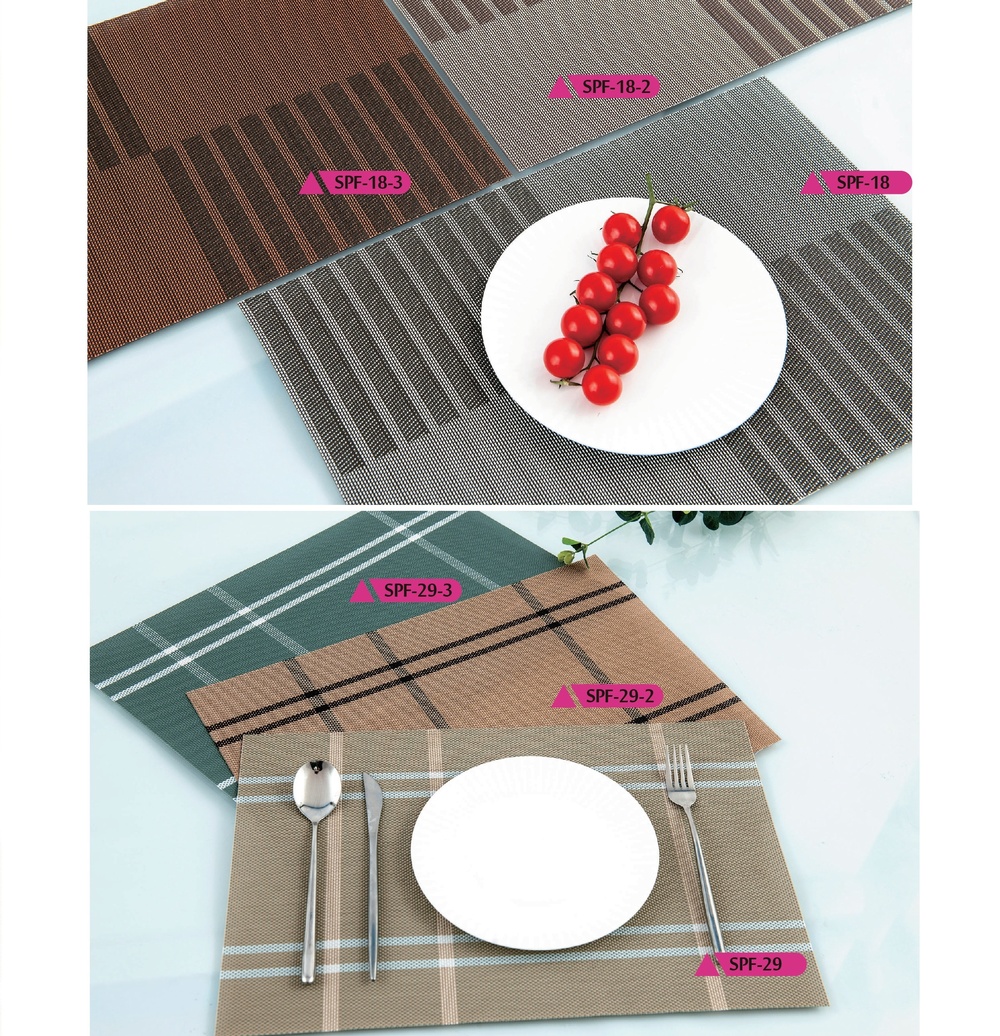 SPF-18-2

SPF-18-3

SPF-18

SPF-29-3

SPF-29-2

SPF-29